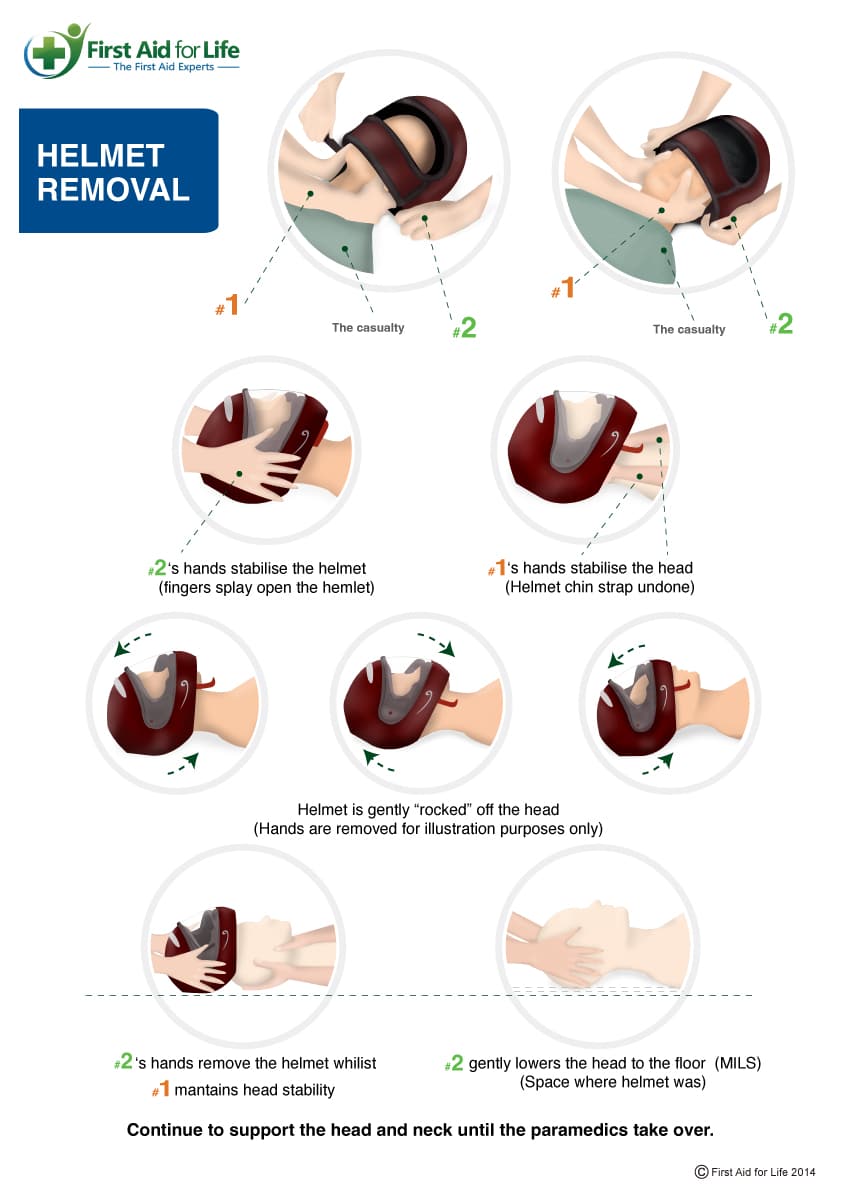 First Aid for Life
The First Aid Experts

HELMET REMOVAL

#1

The casualty

#2

#1

The casualty

#2

#2's hands stabilise the helmet (fingers splay open the hemlet)

#1's hands stabilise the head (Helmet chin strap undone)

Helmet is gently "rocked" off the head (Hands are removed for illustration purposes only)

#2's hands remove the helmet whilist #1 mantains head stability

#2 gently lowers the head to the floor (MILS) (Space where helmet was)

Continue to support the head and neck until the paramedics take over.

© First Aid for Life 2014